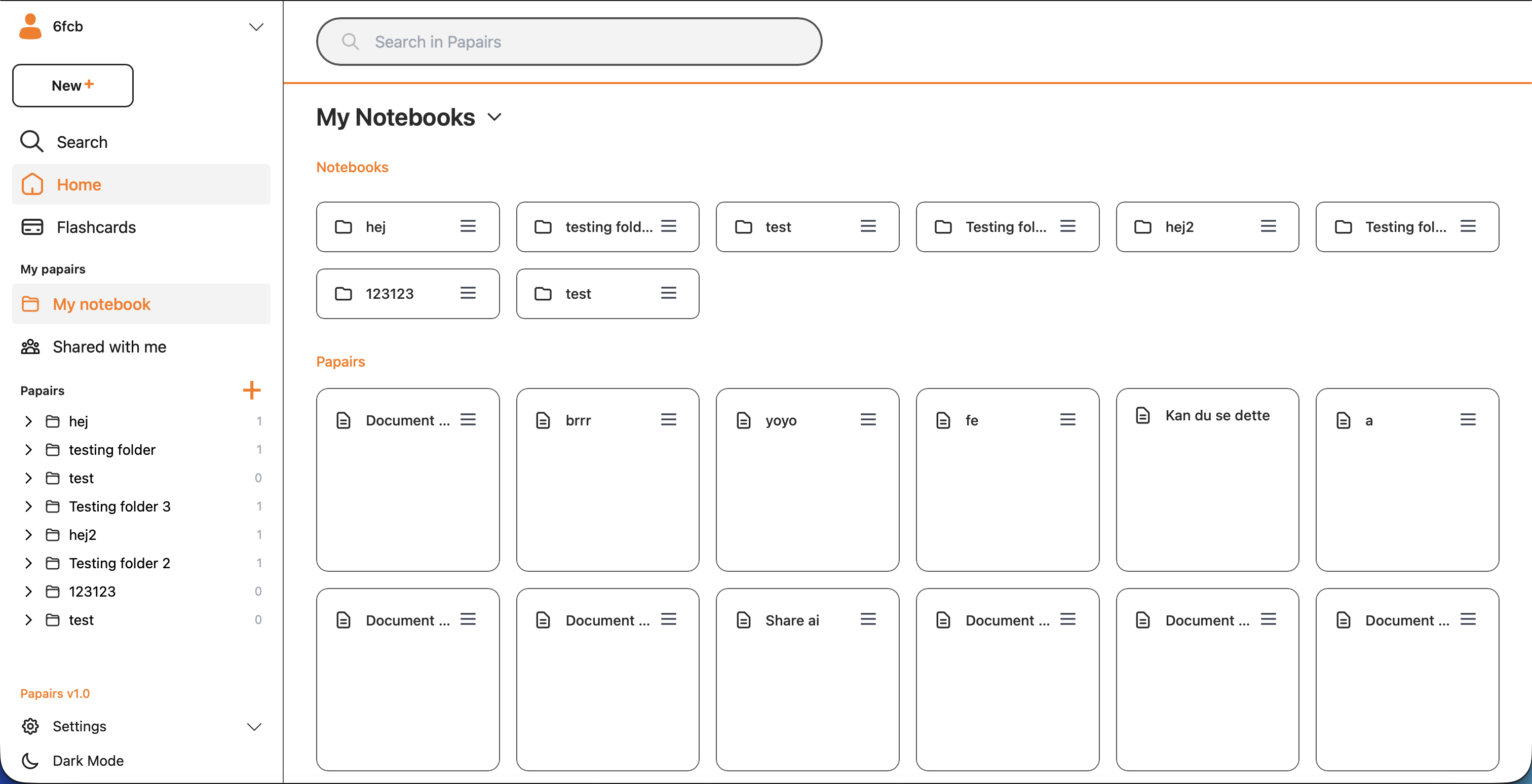 6fcb

New +

Search

Home

Flashcards

My papairs

My notebook

Shared with me

Papairs +

hej 1
testing folder 1
test 0
Testing folder 3 1
hej2 1
Testing folder 2 1
123123 0
test 0

Papairs v1.0

Settings

Dark Mode

Search in Papairs

My Notebooks

Notebooks

hej
testing fold...
test
Testing fol...
hej2
Testing fol...
123123
test

Papairs

Document ...
brrr
yoyo
fe
Kan du se dette
a
Document ...
Document ...
Share ai
Document ...
Document ...
Document ...